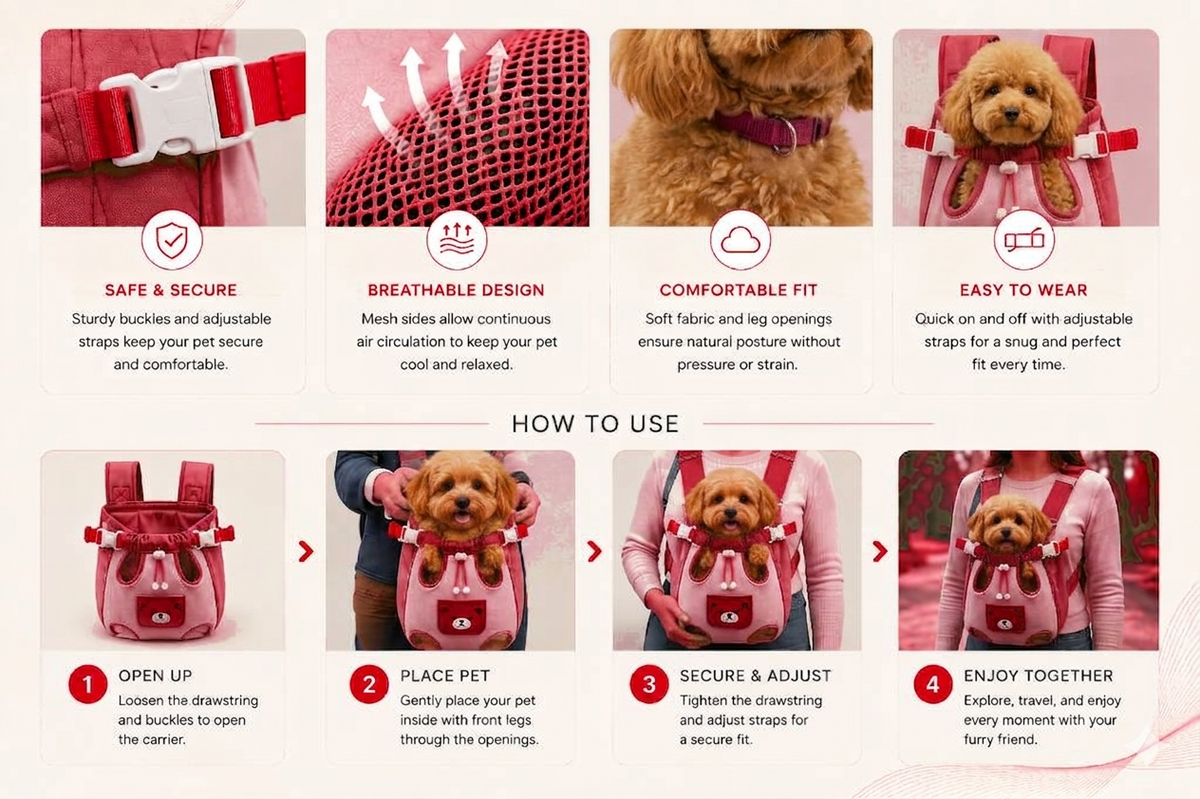 SAFE & SECURE

Sturdy buckles and adjustable straps keep your pet secure and comfortable.

BREATHABLE DESIGN

Mesh sides allow continuous air circulation to keep your pet cool and relaxed.

COMFORTABLE FIT

Soft fabric and leg openings ensure natural posture without pressure or strain.

EASY TO WEAR

Quick on and off with adjustable straps for a snug and perfect fit every time.

HOW TO USE

1 OPEN UP

Loosen the drawstring and buckles to open the carrier.

2 PLACE PET

Gently place your pet inside with front legs through the openings.

3 SECURE & ADJUST

Tighten the drawstring and adjust straps for a secure fit.

4 ENJOY TOGETHER

Explore, travel, and enjoy every moment with your furry friend.