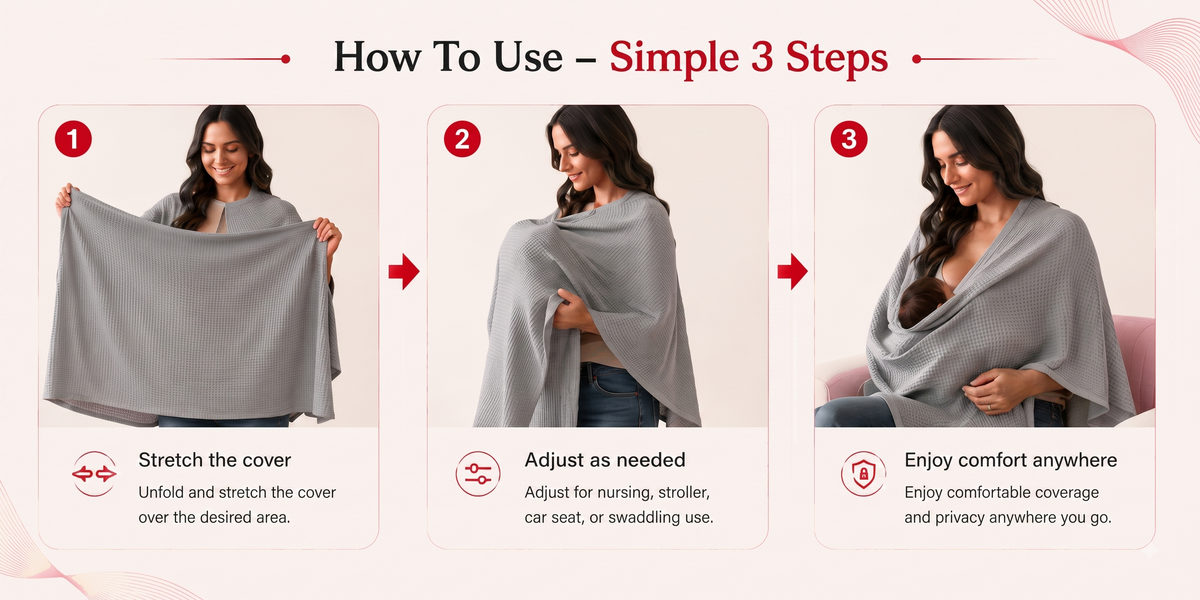 How To Use – Simple 3 Steps

1

Stretch the cover

Unfold and stretch the cover over the desired area.

2

Adjust as needed

Adjust for nursing, stroller, car seat, or swaddling use.

3

Enjoy comfort anywhere

Enjoy comfortable coverage and privacy anywhere you go.